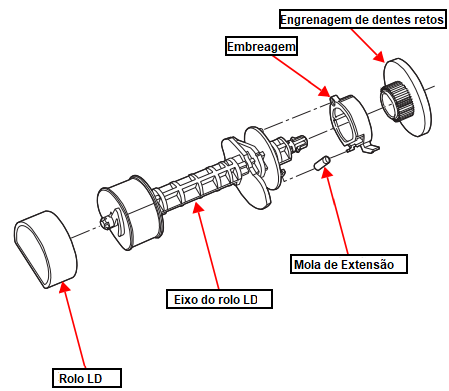 Engrenagem de dentes retos

Embreagem

Mola de Extensão

Eixo do rolo LD

Rolo LD