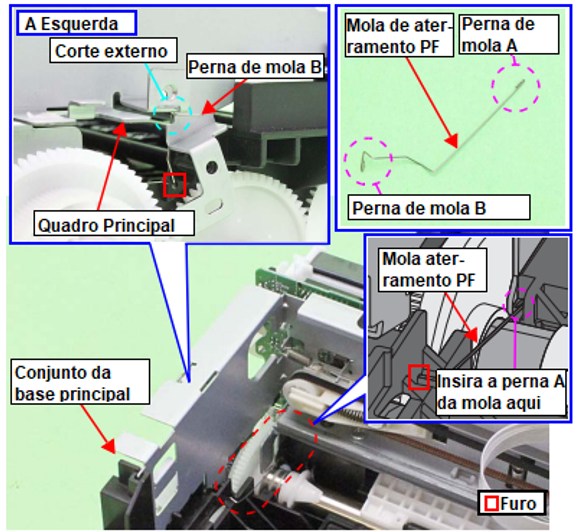 A Esquerda

Corte externo

Perna de mola B

Quadro Principal

Mola de aterramento PF

Perna de mola A

Perna de mola B

Mola aterramento PF

Insira a perna A da mola aqui

Conjunto da base principal

Furo