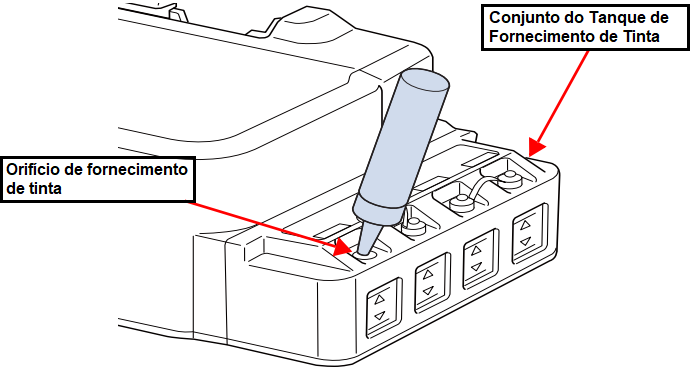 Conjunto do Tanque de Fornecimento de Tinta

Orifício de fornecimento de tinta