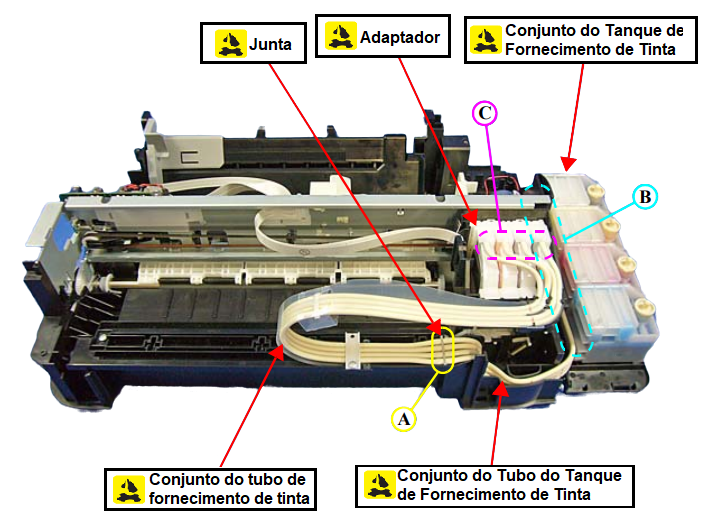 Junta

Adaptador

Conjunto do Tanque de Fornecimento de Tinta

C

B

A

Conjunto do tubo de fornecimento de tinta

Conjunto do Tubo do Tanque de Fornecimento de Tinta