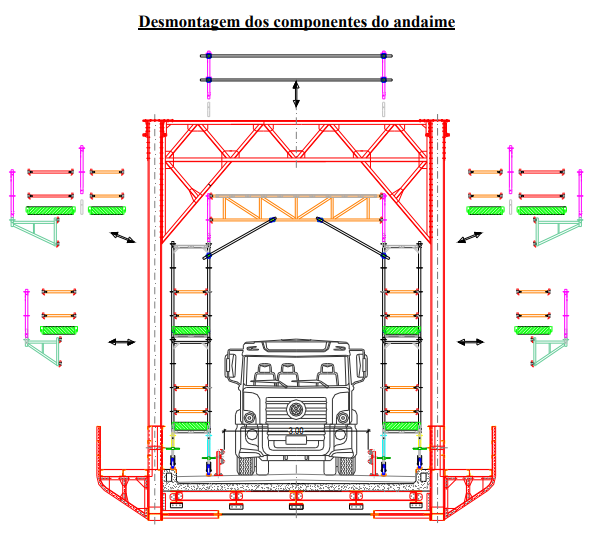 Desmontagem dos componentes do andaime

3.00