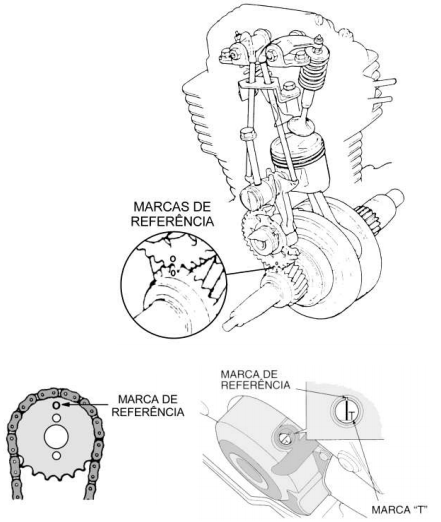 MARCAS DE REFERÊNCIA

MARCA DE REFERÊNCIA

MARCA DE REFERÊNCIA

T

MARCA "T"