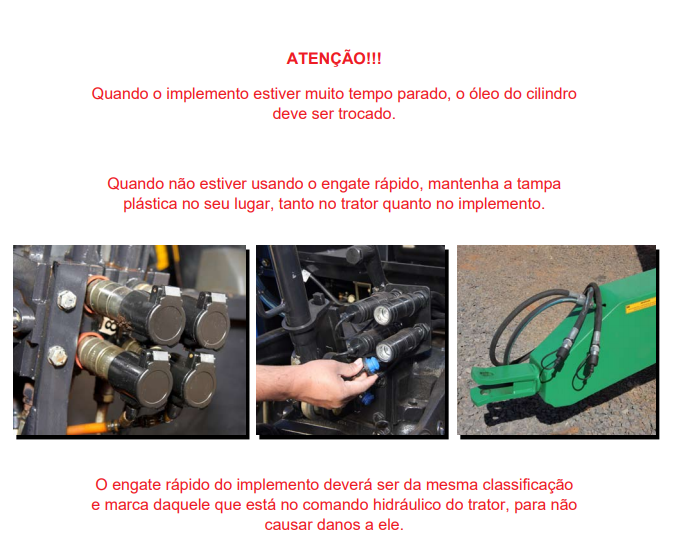 ATENÇÃO!!!

Quando o implemento estiver muito tempo parado, o óleo do cilindro deve ser trocado.

Quando não estiver usando o engate rápido, mantenha a tampa plástica no seu lugar, tanto no trator quanto no implemento.

O engate rápido do implemento deverá ser da mesma classificação e marca daquele que está no comando hidráulico do trator, para não causar danos a ele.