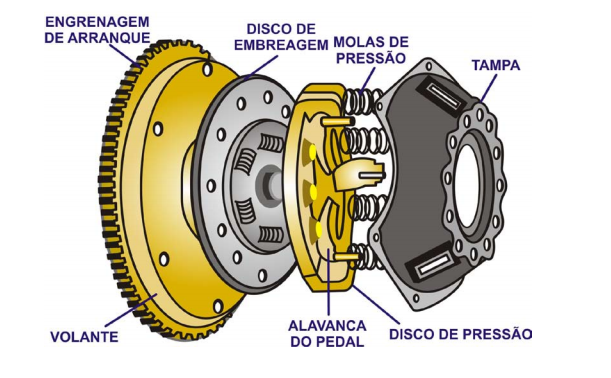 ENGRENAGEM DE ARRANQUE

DISCO DE EMBREAGEM

MOLAS DE PRESSÃO

TAMPA

VOLANTE

ALAVANCA DO PEDAL

DISCO DE PRESSÃO