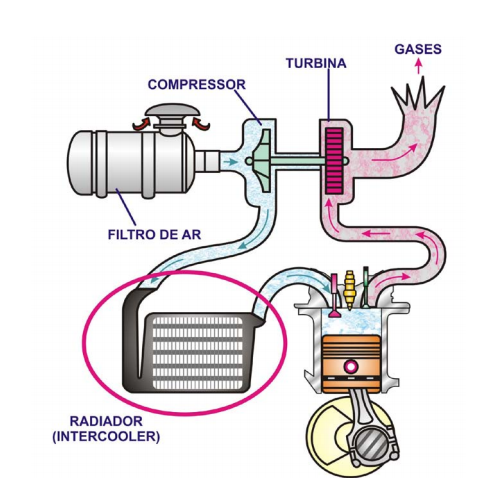 GASES

TURBINA

COMPRESSOR

FILTRO DE AR

RADIADOR (INTERCOOLER)