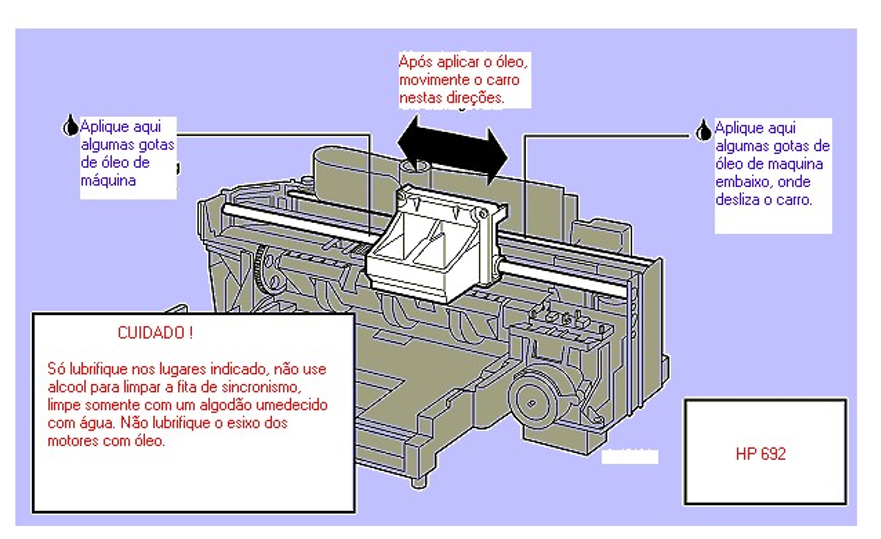 Após aplicar o óleo, movimente o carro nestas direções.

Aplique aqui algumas gotas de óleo de máquina

Aplique aqui algumas gotas de óleo de maquina embaixo, onde desliza o carro.

CUIDADO !

Só lubrifique nos lugares indicado, não use alcool para limpar a fita de sincronismo, limpe somente com um algodão umedecido com água. Não lubrifique o esixo dos motores com óleo.

HP 692