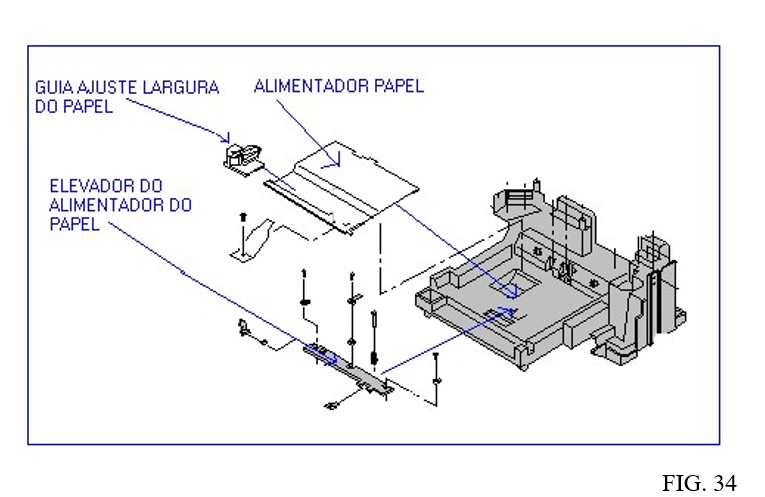 GUIA AJUSTE LARGURA DO PAPEL

ALIMENTADOR PAPEL

ELEVADOR DO ALIMENTADOR DO PAPEL

FIG. 34