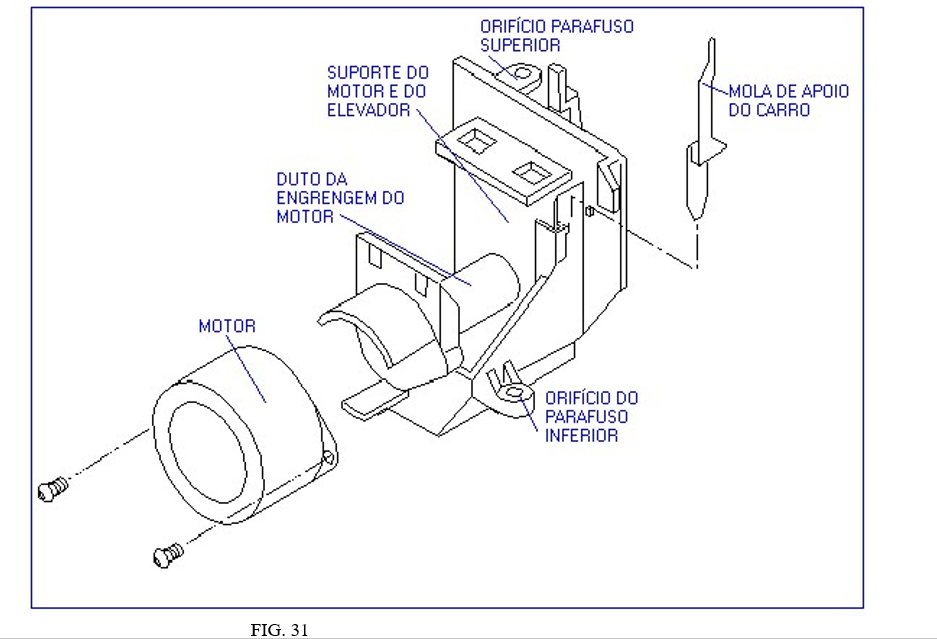 ORIFÍCIO PARAFUSO SUPERIOR

SUPORTE DO MOTOR E DO ELEVADOR

MOLA DE APOIO DO CARRO

DUTO DA ENGRENGEM DO MOTOR

MOTOR

ORIFÍCIO DO PARAFUSO INFERIOR

FIG. 31