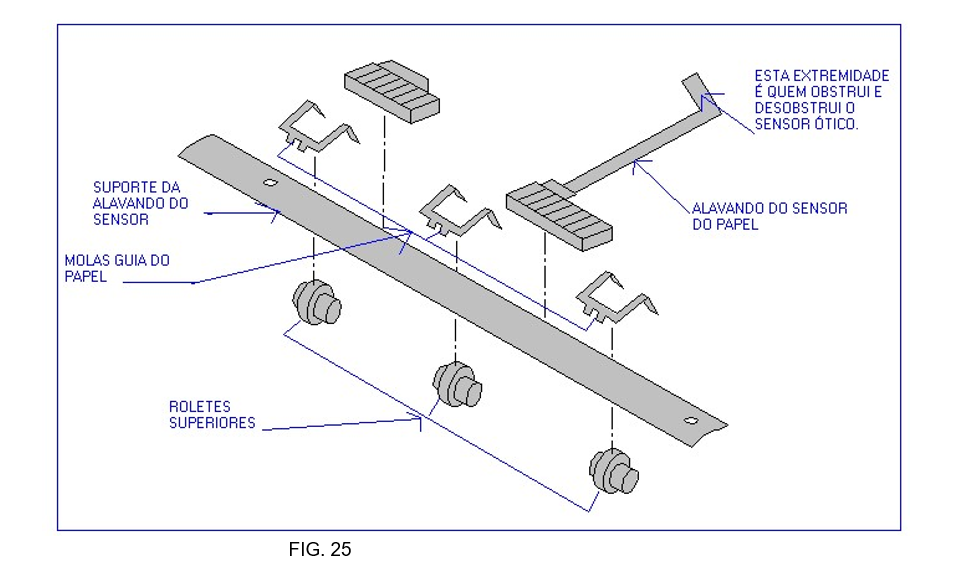 ESTA EXTREMIDADE É QUEM OBSTRUI E DESOBSTRUI O SENSOR ÓTICO.

SUPORTE DA ALAVANDO DO SENSOR

ALAVANDO DO SENSOR DO PAPEL

MOLAS GUIA DO PAPEL

ROLETES SUPERIORES

FIG. 25