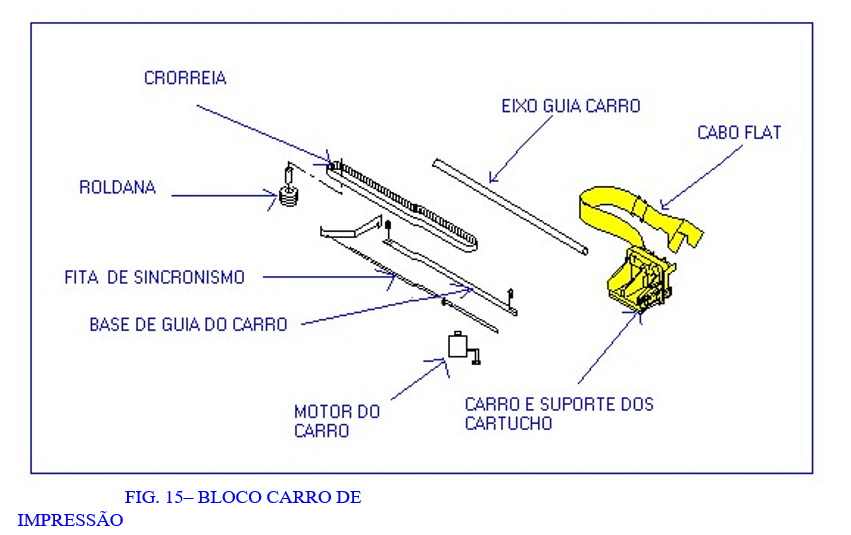 CRORREIA

EIXO GUIA CARRO

CABO FLAT

ROLDANA

FITA DE SINCRONISMO

BASE DE GUIA DO CARRO

MOTOR DO CARRO

CARRO E SUPORTE DOS CARTUCHO

FIG. 15– BLOCO CARRO DE IMPRESSÃO