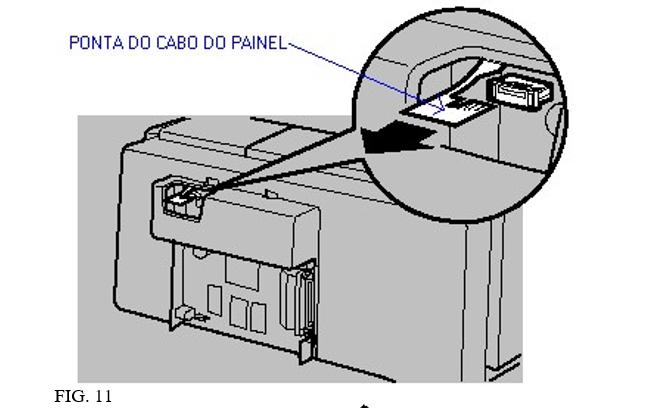 PONTA DO CABO DO PAINEL

FIG. 11