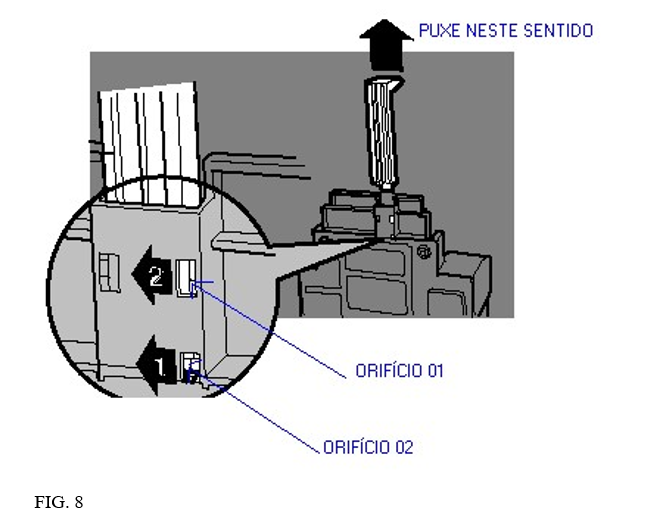 PUXE NESTE SENTIDO

2

1

ORIFÍCIO 01

ORIFÍCIO 02

FIG. 8