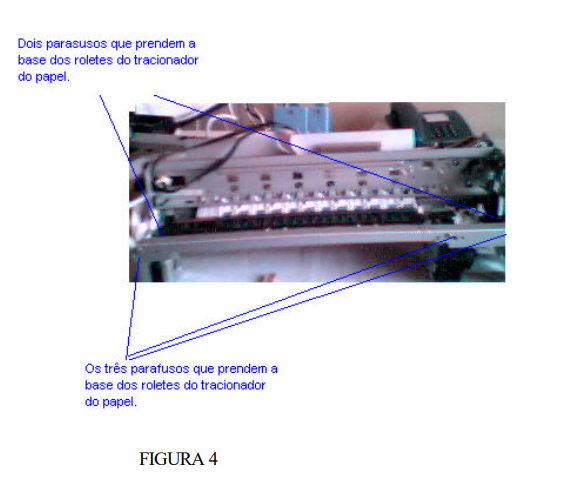 Dois parasusos que prendem a base dos roletes do tracionador do papel.

Os três parafusos que prendem a base dos roletes do tracionador do papel.

FIGURA 4