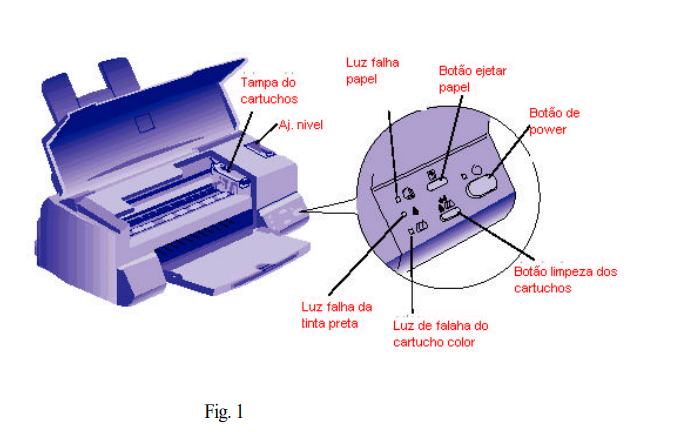 Tampa do cartuchos

Aj. nivel

Luz falha papel

Botão ejetar papel

Botão de power

Botão limpeza dos cartuchos

Luz falha da tinta preta

Luz de falaha do cartucho color

Fig. 1