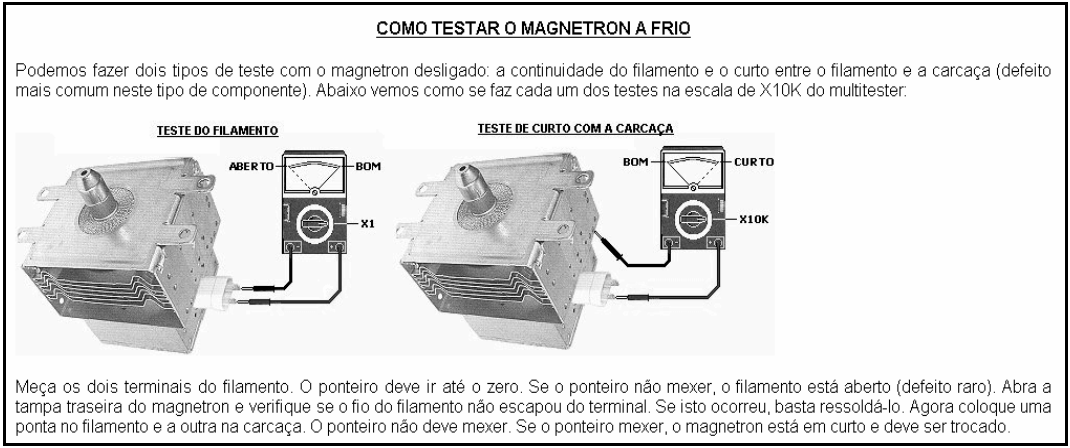 COMO TESTAR O MAGNETRON A FRIO

Podemos fazer dois tipos de teste com o magnetron desligado: a continuidade do filamento e o curto entre o filamento e a carcaça (defeito mais comum neste tipo de componente). Abaixo vemos como se faz cada um dos testes na escala de X10K do multitester:

TESTE DO FILAMENTO

ABERTO

BOM

X1

TESTE DE CURTO COM A CARCAÇA

BOM

CURTO

X10K

Meça os dois terminais do filamento. O ponteiro deve ir até o zero. Se o ponteiro não mexer, o filamento está aberto (defeito raro). Abra a tampa traseira do magnetron e verifique se o fio do filamento não escapou do terminal. Se isto ocorreu, basta ressoldá-lo. Agora coloque uma ponta no filamento e a outra na carcaça. O ponteiro não deve mexer. Se o ponteiro mexer, o magnetron está em curto e deve ser trocado.