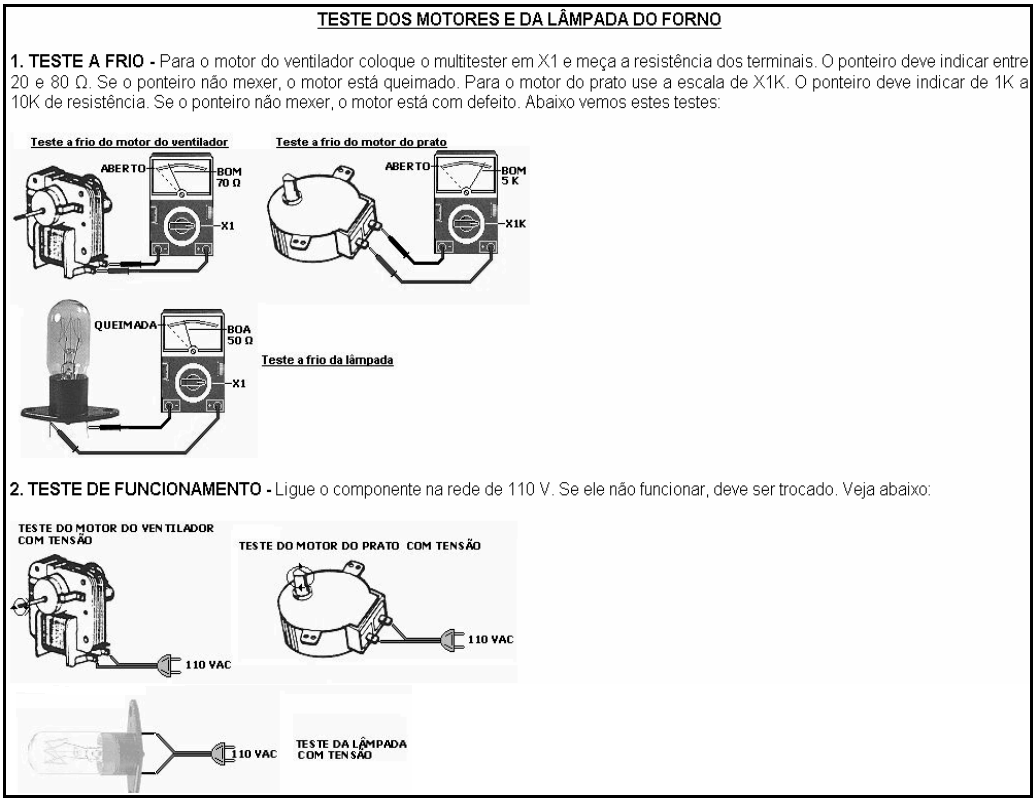 TESTE DOS MOTORES E DA LÂMPADA DO FORNO

1. TESTE A FRIO - Para o motor do ventilador coloque o multitester em X1 e meça a resistência dos terminais. O ponteiro deve indicar entre 20 e 80 Ω. Se o ponteiro não mexer, o motor está queimado. Para o motor do prato use a escala de X1K. O ponteiro deve indicar de 1K a 10K de resistência. Se o ponteiro não mexer, o motor está com defeito. Abaixo vemos estes testes:

Teste a frio do motor do ventilador

ABERTO
BOM
70 Ω
X1

Teste a frio do motor do prato

ABERTO
BOM
5 K
X1K

QUEIMADA
BOA
50 Ω
X1

Teste a frio da lâmpada

2. TESTE DE FUNCIONAMENTO - Ligue o componente na rede de 110 V. Se ele não funcionar, deve ser trocado. Veja abaixo:

TESTE DO MOTOR DO VENTILADOR COM TENSÃO

110 VAC

TESTE DO MOTOR DO PRATO COM TENSÃO

110 VAC

110 VAC

TESTE DA LÂMPADA COM TENSÃO