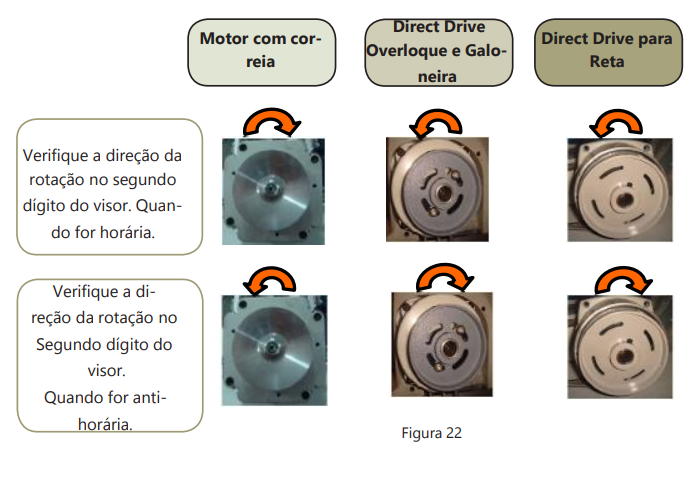 Motor com correia

Direct Drive Overloque e Galoneira

Direct Drive para Reta

Verifique a direção da rotação no segundo dígito do visor. Quando for horária.

Verifique a direção da rotação no Segundo dígito do visor.
Quando for anti-horária.

Figura 22