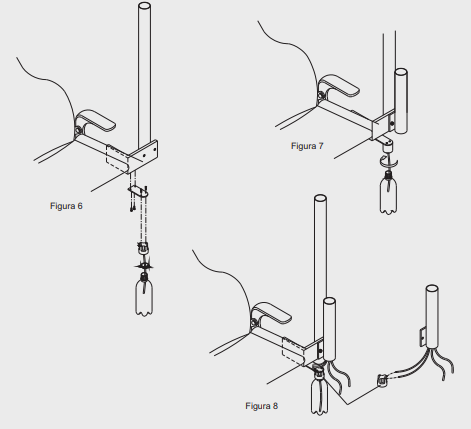 Figura 6

Figura 7

Figura 8