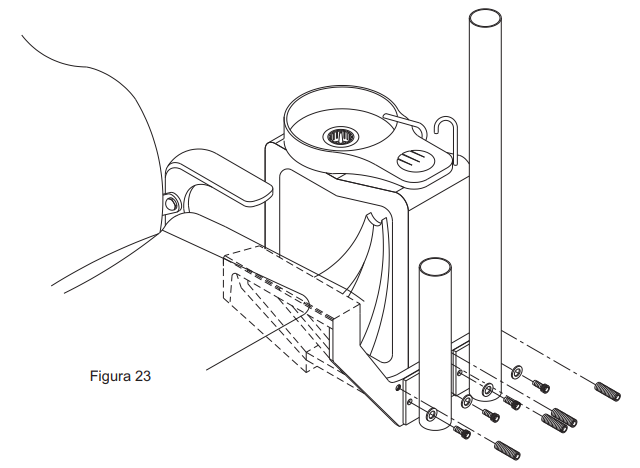 Figura 23