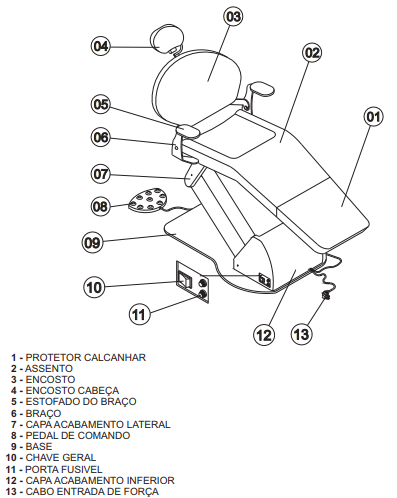 03
04
02
05
01
06
07
08
09
10
11
12
13

1 - PROTETOR CALCANHAR
2 - ASSENTO
3 - ENCOSTO
4 - ENCOSTO CABEÇA
5 - ESTOFADO DO BRAÇO
6 - BRAÇO
7 - CAPA ACABAMENTO LATERAL
8 - PEDAL DE COMANDO
9 - BASE
10 - CHAVE GERAL
11 - PORTA FUSIVEL
12 - CAPA ACABAMENTO INFERIOR
13 - CABO ENTRADA DE FORÇA