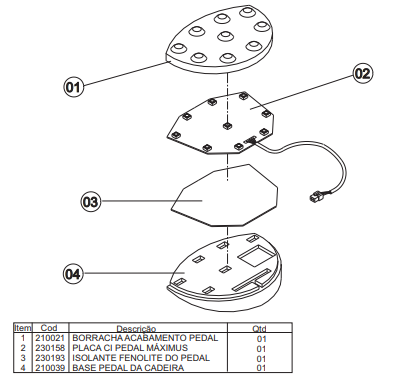 01

02

03

04

| Item | Cod | Descrição | Qtd |
|---|---|---|---|
| 1 | 210021 | BORRACHA ACABAMENTO PEDAL | 01 |
| 2 | 230158 | PLACA CI PEDAL MÁXIMUS | 01 |
| 3 | 230193 | ISOLANTE FENOLITE DO PEDAL | 01 |
| 4 | 210039 | BASE PEDAL DA CADEIRA | 01 |