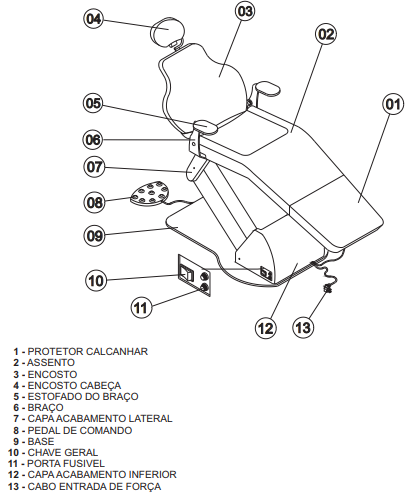 04
03
02
01
05
06
07
08
09
10
11
12
13

1 - PROTETOR CALCANHAR
2 - ASSENTO
3 - ENCOSTO
4 - ENCOSTO CABEÇA
5 - ESTOFADO DO BRAÇO
6 - BRAÇO
7 - CAPA ACABAMENTO LATERAL
8 - PEDAL DE COMANDO
9 - BASE
10 - CHAVE GERAL
11 - PORTA FUSIVEL
12 - CAPA ACABAMENTO INFERIOR
13 - CABO ENTRADA DE FORÇA