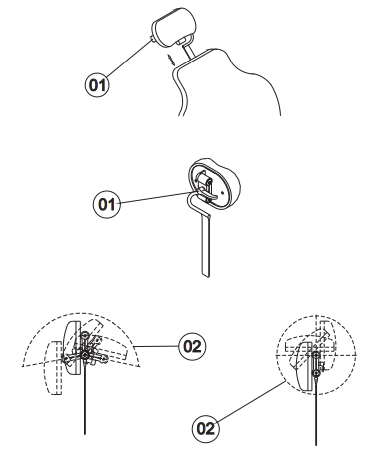 01

01

02

02