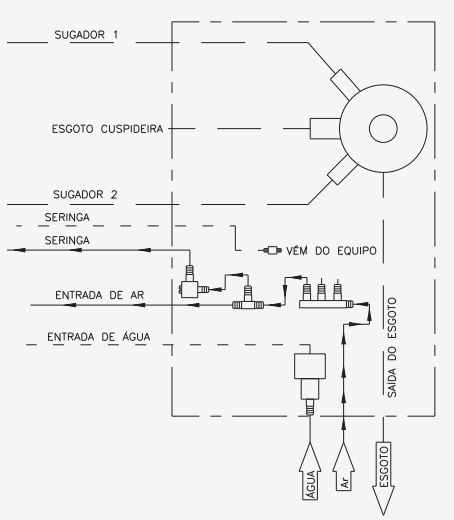 SUGADOR 1

ESGOTO CUSPIDEIRA

SUGADOR 2

SERINGA

SERINGA

VÉM DO EQUIPO

ENTRADA DE AR

ENTRADA DE ÁGUA

SAIDA DO ESGOTO

ÁGUA

Ar

ESGOTO