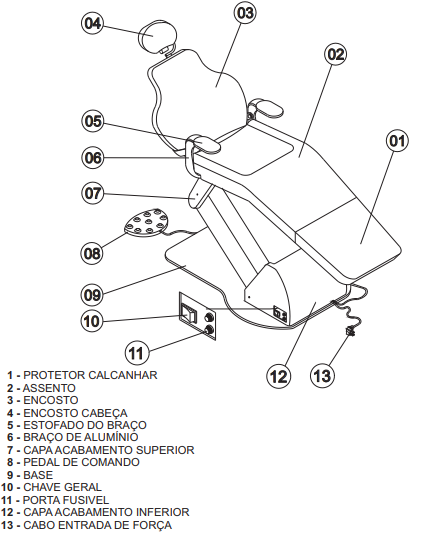 04

03

02

01

05

06

07

08

09

10

11

12

13

1 - PROTETOR CALCANHAR
2 - ASSENTO
3 - ENCOSTO
4 - ENCOSTO CABEÇA
5 - ESTOFADO DO BRAÇO
6 - BRAÇO DE ALUMÍNIO
7 - CAPA ACABAMENTO SUPERIOR
8 - PEDAL DE COMANDO
9 - BASE
10 - CHAVE GERAL
11 - PORTA FUSIVEL
12 - CAPA ACABAMENTO INFERIOR
13 - CABO ENTRADA DE FORÇA