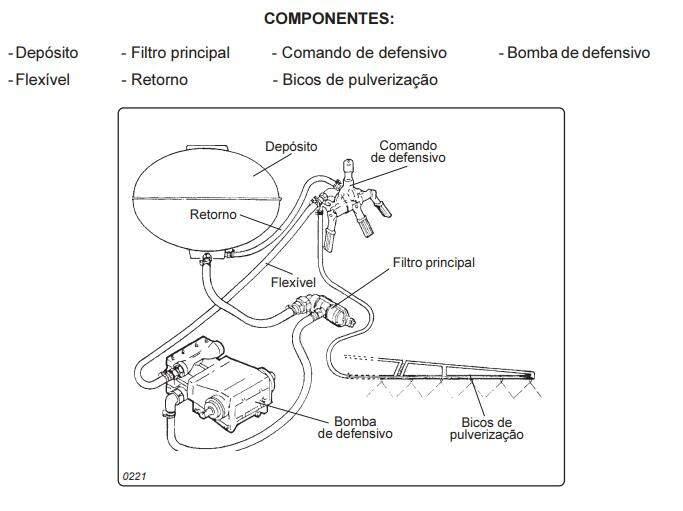 COMPONENTES:

- Depósito - Filtro principal - Comando de defensivo - Bomba de defensivo
- Flexível - Retorno - Bicos de pulverização

Depósito

Comando de defensivo

Retorno

Filtro principal

Flexível

Bomba de defensivo

Bicos de pulverização

0221