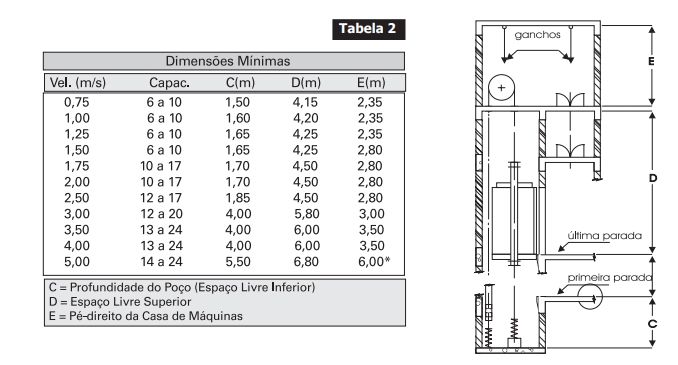 Tabela 2

Dimensões Mínimas

| Vel. (m/s) | Capac. | C(m) | D(m) | E(m) |
|---|---|---|---|---|
| 0,75 | 6 a 10 | 1,50 | 4,15 | 2,35 |
| 1,00 | 6 a 10 | 1,60 | 4,20 | 2,35 |
| 1,25 | 6 a 10 | 1,65 | 4,25 | 2,35 |
| 1,50 | 6 a 10 | 1,65 | 4,25 | 2,80 |
| 1,75 | 10 a 17 | 1,70 | 4,50 | 2,80 |
| 2,00 | 10 a 17 | 1,70 | 4,50 | 2,80 |
| 2,50 | 12 a 17 | 1,85 | 4,50 | 2,80 |
| 3,00 | 12 a 20 | 4,00 | 5,80 | 3,00 |
| 3,50 | 13 a 24 | 4,00 | 6,00 | 3,50 |
| 4,00 | 13 a 24 | 4,00 | 6,00 | 3,50 |
| 5,00 | 14 a 24 | 5,50 | 6,80 | 6,00* |

C = Profundidade do Poço (Espaço Livre Inferior)
D = Espaço Livre Superior
E = Pé-direito da Casa de Máquinas

ganchos
E
D
última parada
primeira parada
C