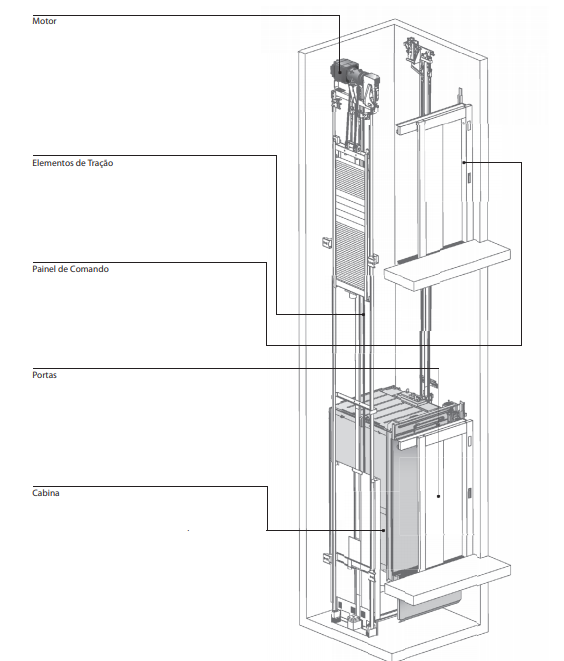 Motor

Elementos de Tração

Painel de Comando

Portas

Cabina