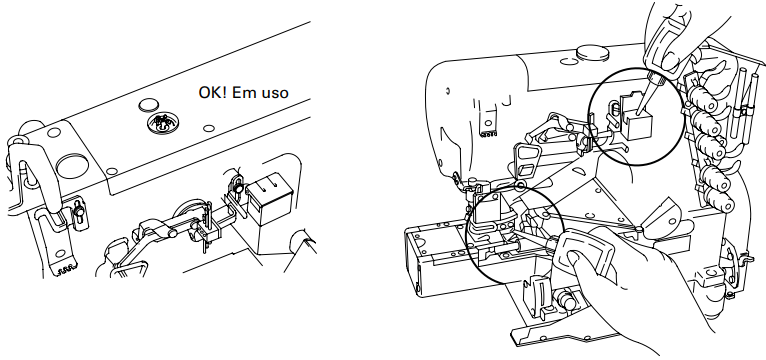 OK! Em uso