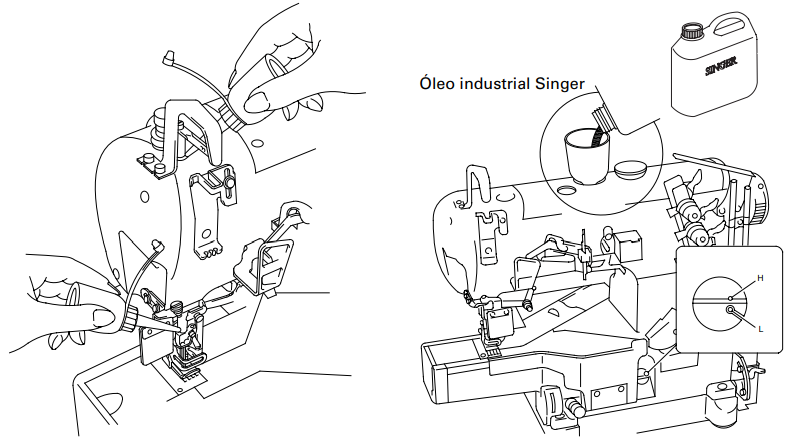 Óleo industrial Singer

SINGER

H

L