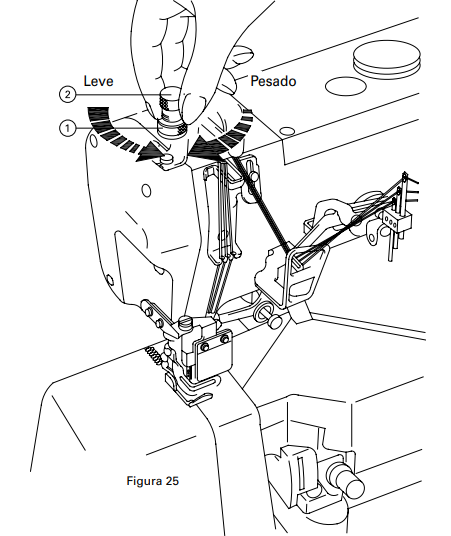 Leve
Pesado
2
1
Figura 25