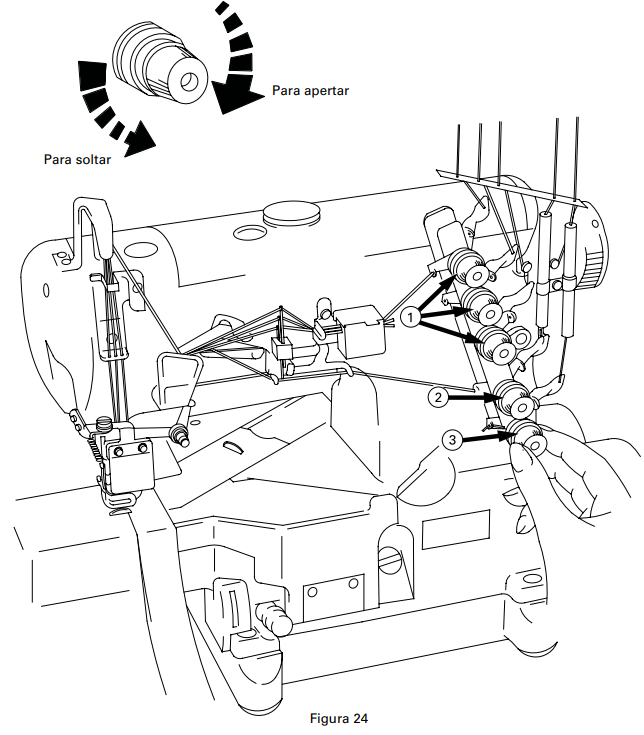 Para apertar

Para soltar

1

2

3

Figura 24