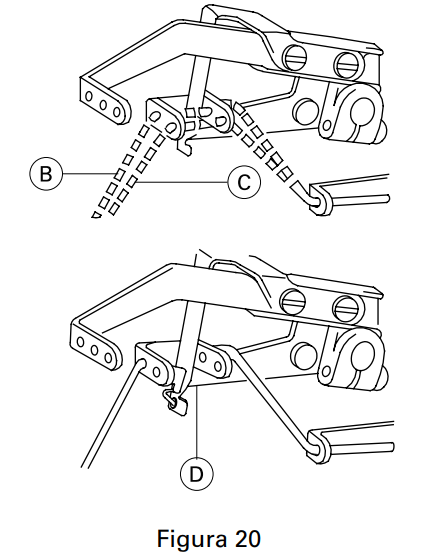 B
C
D
Figura 20