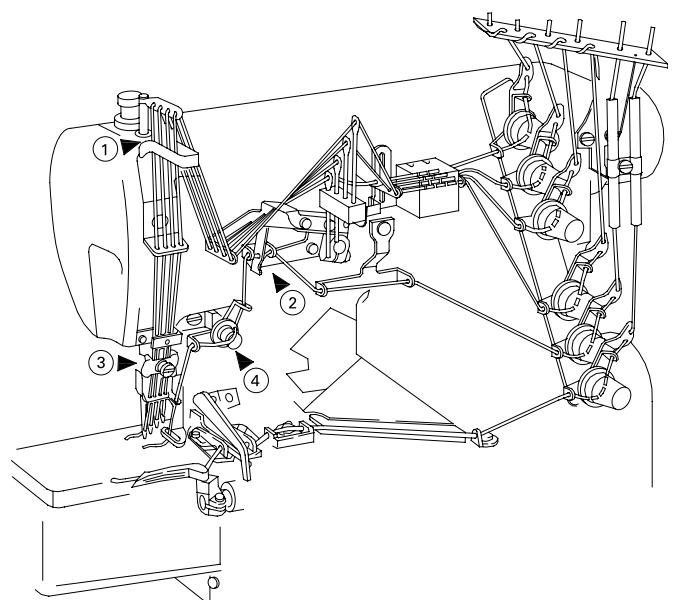 1
2
3
4