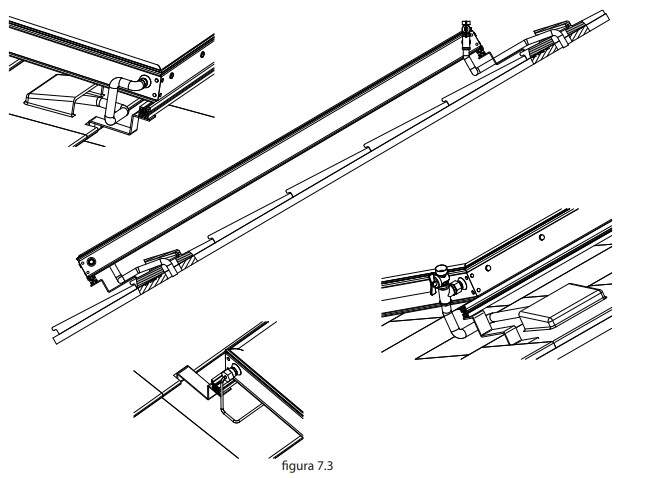 figura 7.3