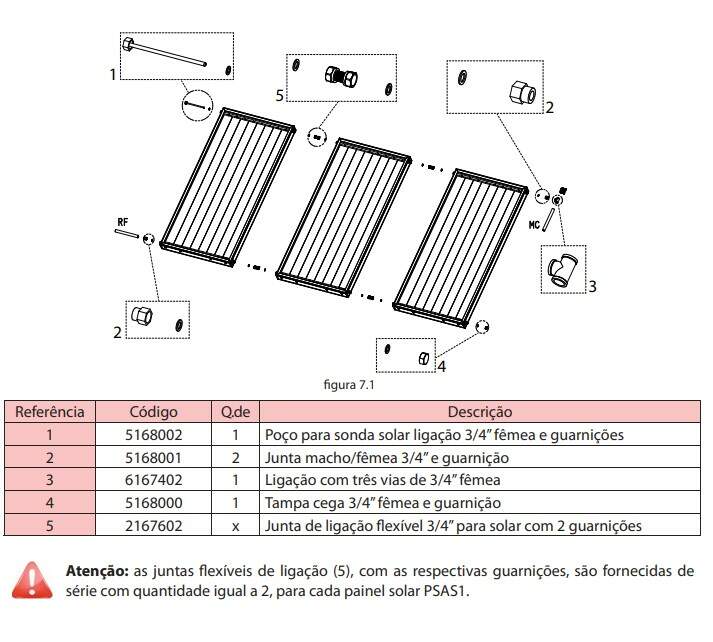 1

5

2

RF

MC

3

2

4

figura 7.1

| Referência | Código | Q.de | Descrição |
|---|---|---|---|
| 1 | 5168002 | 1 | Poço para sonda solar ligação 3/4" fêmea e guarnições |
| 2 | 5168001 | 2 | Junta macho/fêmea 3/4" e guarnição |
| 3 | 6167402 | 1 | Ligação com três vias de 3/4" fêmea |
| 4 | 5168000 | 1 | Tampa cega 3/4" fêmea e guarnição |
| 5 | 2167602 | x | Junta de ligação flexível 3/4" para solar com 2 guarnições |

**Atenção:** as juntas flexíveis de ligação (5), com as respectivas guarnições, são fornecidas de série com quantidade igual a 2, para cada painel solar PSAS1.