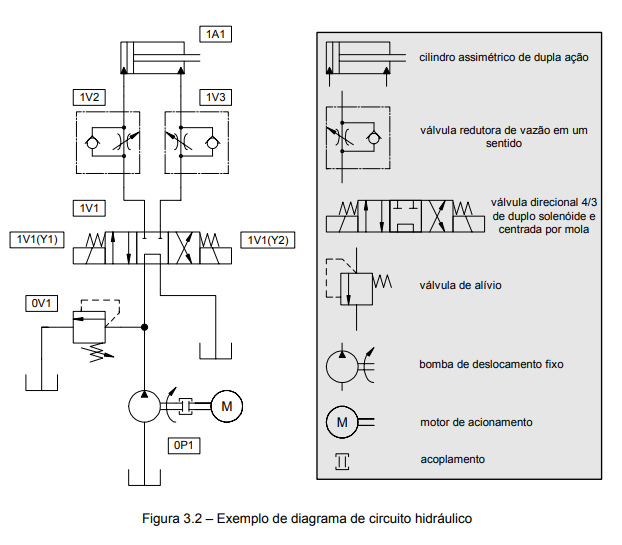 1A1

1V2

1V3

1V1

1V1(Y1)

1V1(Y2)

0V1

M

0P1

cilindro assimétrico de dupla ação

válvula redutora de vazão em um sentido

válvula direcional 4/3 de duplo solenóide e centrada por mola

válvula de alívio

bomba de deslocamento fixo

M

motor de acionamento

acoplamento

Figura 3.2 – Exemplo de diagrama de circuito hidráulico