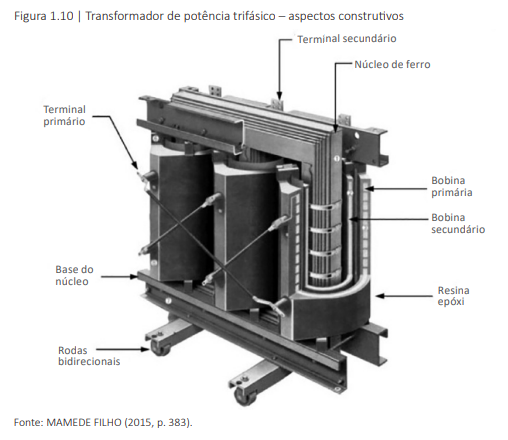 Figura 1.10 | Transformador de potência trifásico – aspectos construtivos

Terminal secundário

Núcleo de ferro

Terminal primário

Bobina primária

Bobina secundário

Base do núcleo

Resina epóxi

Rodas bidirecionais

Fonte: MAMEDE FILHO (2015, p. 383).