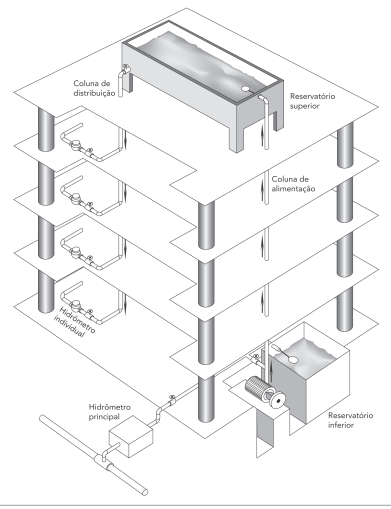 Coluna de distribuição

Reservatório superior

Coluna de alimentação

Hidrômetro individual

Hidrômetro principal

Reservatório inferior