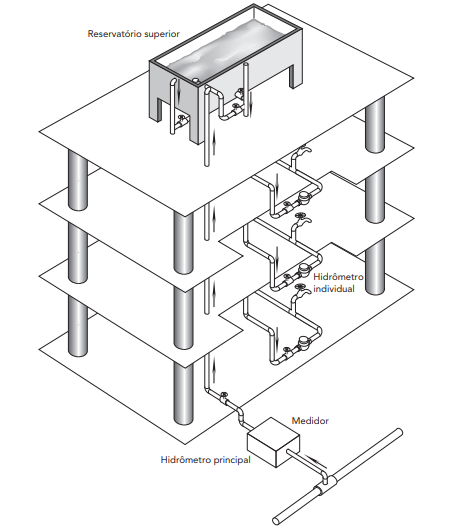 Reservatório superior

Hidrômetro individual

Medidor

Hidrômetro principal