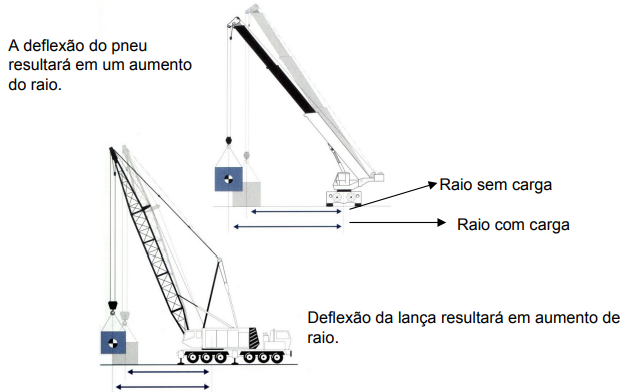 A deflexão do pneu resultará em um aumento do raio.

Raio sem carga

Raio com carga

Deflexão da lança resultará em aumento de raio.