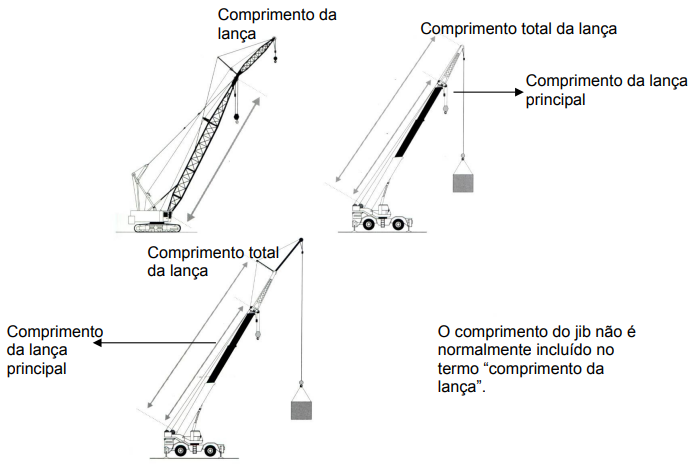 Comprimento da lança

Comprimento total da lança

Comprimento da lança principal

Comprimento total da lança

Comprimento da lança principal

O comprimento do jib não é normalmente incluído no termo “comprimento da lança”.