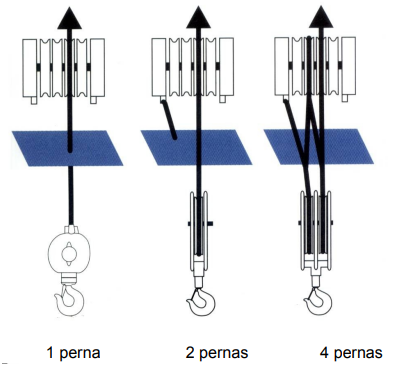 1 perna

2 pernas

4 pernas