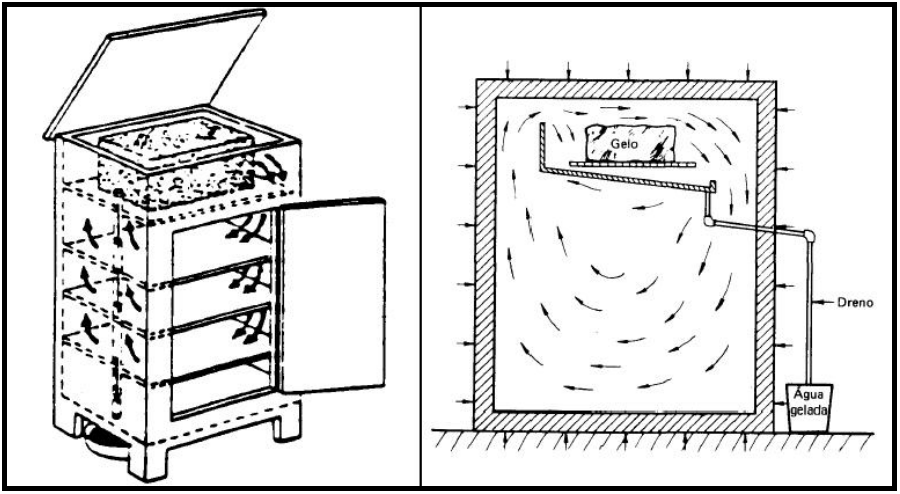 Gelo

Dreno

Água gelada