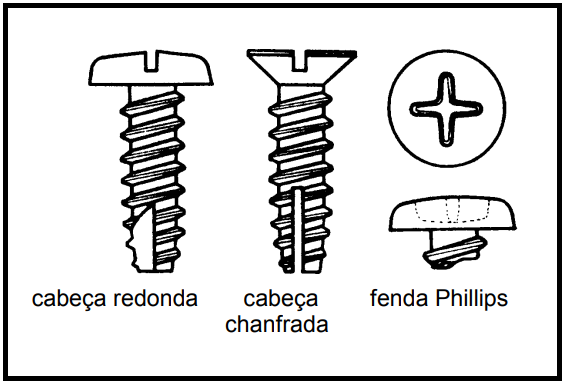 cabeça redonda

cabeça chanfrada

fenda Phillips