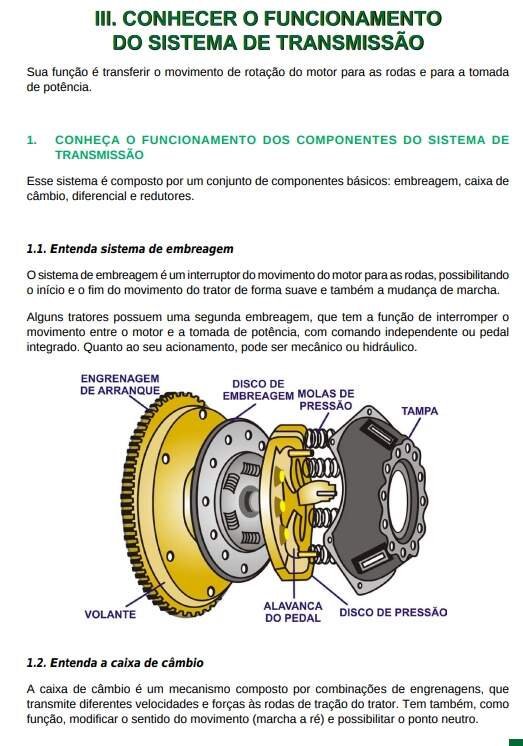 III. CONHECER O FUNCIONAMENTO DO SISTEMA DE TRANSMISSÃO

Sua função é transferir o movimento de rotação do motor para as rodas e para a tomada de potência.

1. CONHEÇA O FUNCIONAMENTO DOS COMPONENTES DO SISTEMA DE TRANSMISSÃO

Esse sistema é composto por um conjunto de componentes básicos: embreagem, caixa de câmbio, diferencial e redutores.

1.1. Entenda sistema de embreagem

O sistema de embreagem é um interruptor do movimento do motor para as rodas, possibilitando o início e o fim do movimento do trator de forma suave e também a mudança de marcha.

Alguns tratores possuem uma segunda embreagem, que tem a função de interromper o movimento entre o motor e a tomada de potência, com comando independente ou pedal integrado. Quanto ao seu acionamento, pode ser mecânico ou hidráulico.

ENGRENAGEM DE ARRANQUE
DISCO DE EMBREAGEM
MOLAS DE PRESSÃO
TAMPA
VOLANTE
ALAVANCA DO PEDAL
DISCO DE PRESSÃO

1.2. Entenda a caixa de câmbio

A caixa de câmbio é um mecanismo composto por combinações de engrenagens, que transmite diferentes velocidades e forças às rodas de tração do trator. Tem também, como função, modificar o sentido do movimento (marcha a ré) e possibilitar o ponto neutro.